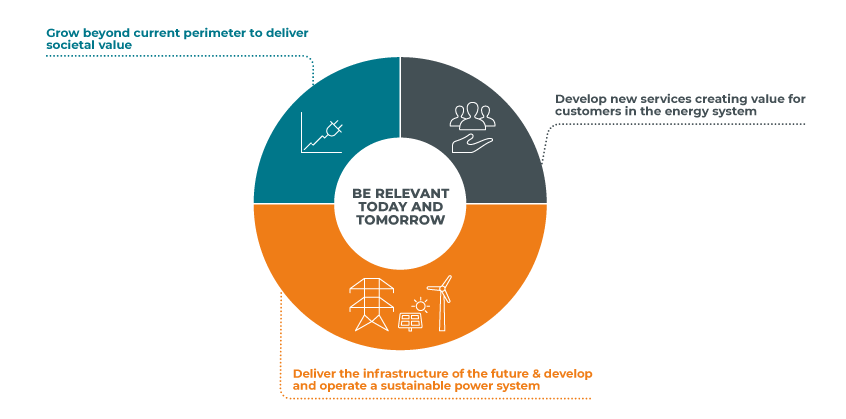 Grow beyond current perimeter to deliver societal value

Develop new services creating value for customers in the energy system

BE RELEVANT TODAY AND TOMORROW

Deliver the infrastructure of the future & develop and operate a sustainable power system