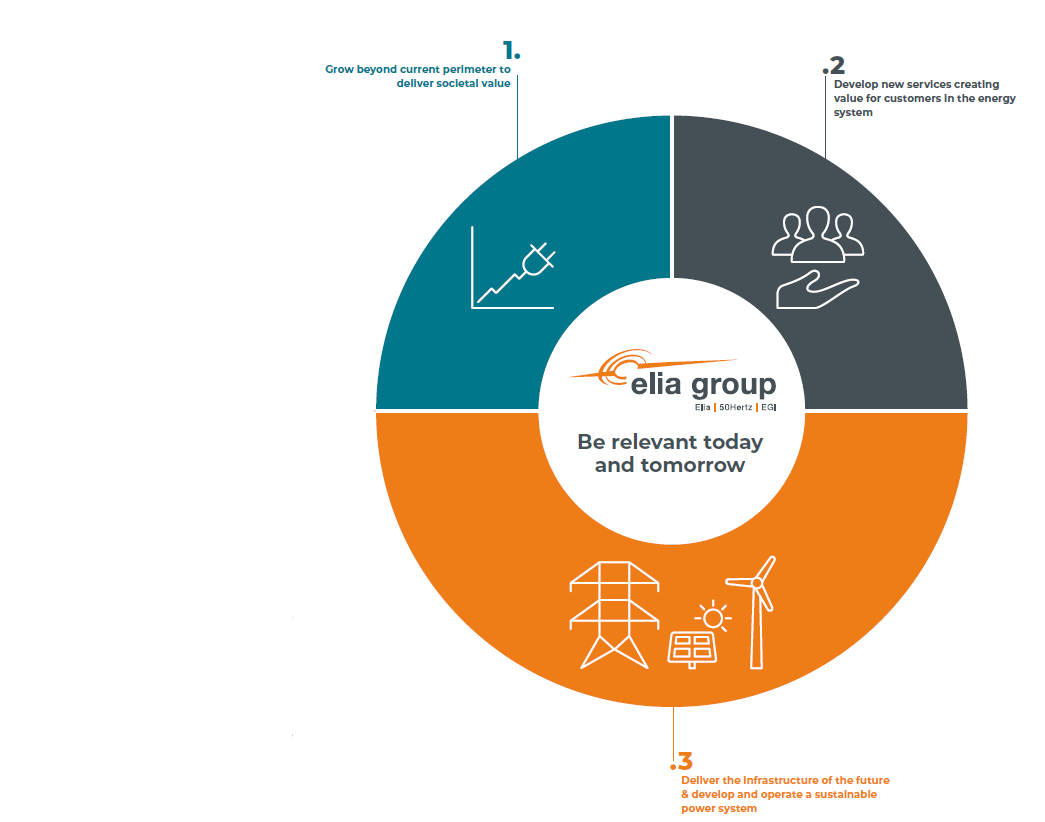 1.
Grow beyond current perimeter to deliver societal value

.2
Develop new services creating value for customers in the energy system

elia group
Elia | 50Hertz | EGI

Be relevant today and tomorrow

.3
Deliver the infrastructure of the future & develop and operate a sustainable power system