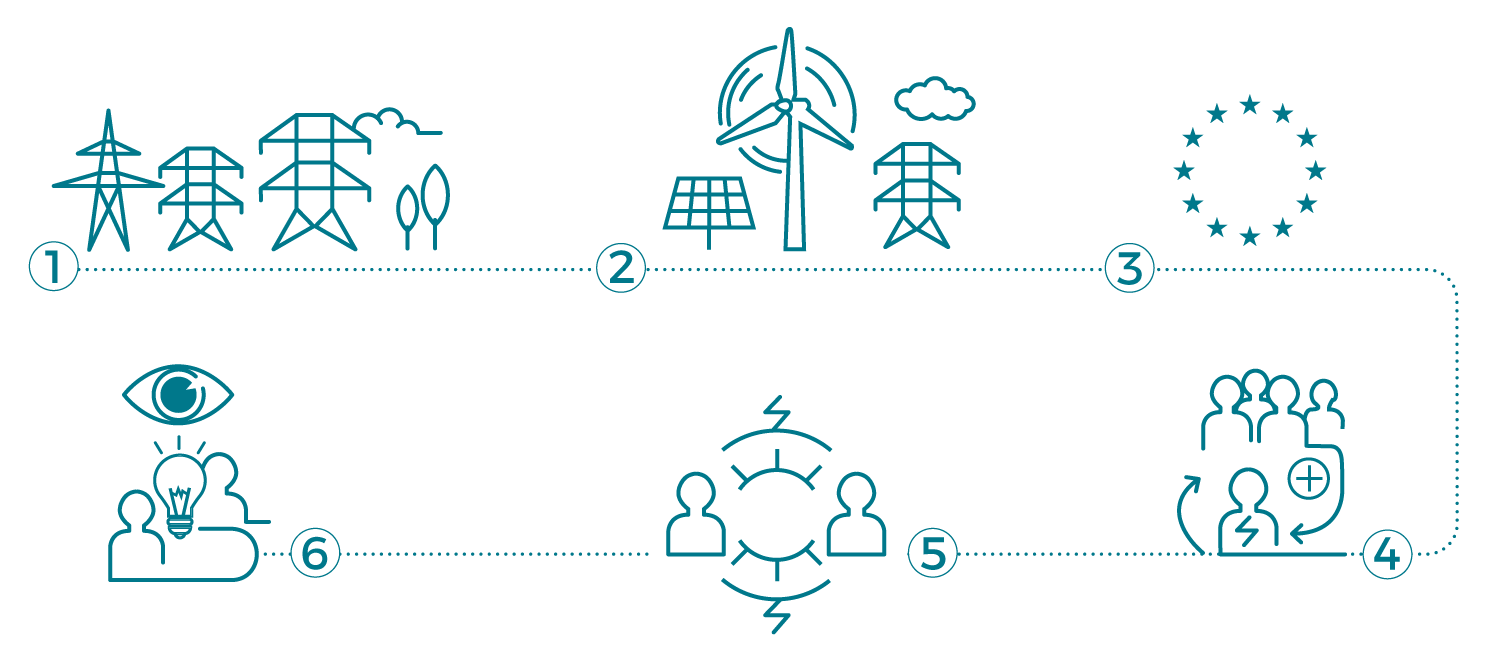 1

2

3

4

5

6